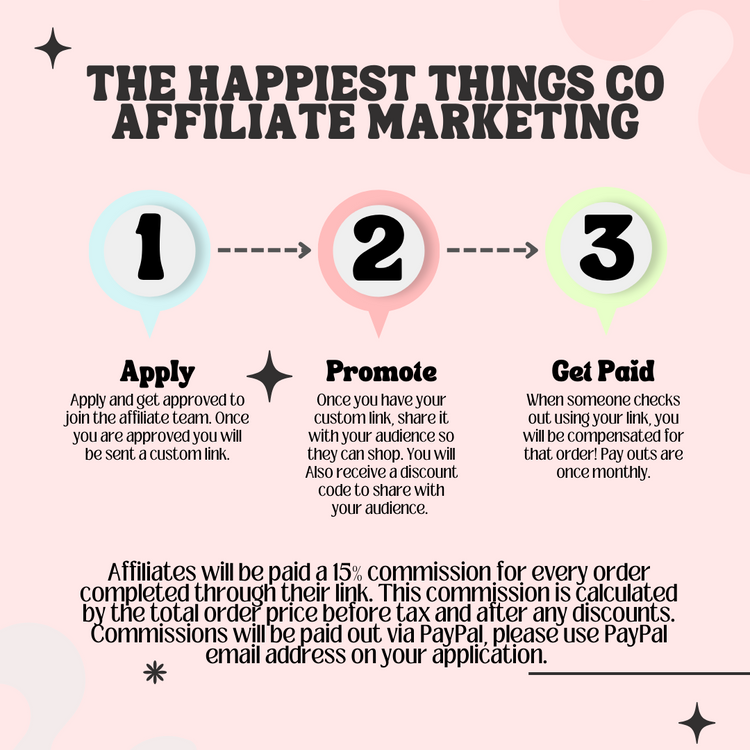 THE HAPPIEST THINGS CO AFFILIATE MARKETING

1

2

3

Apply

Apply and get approved to join the affiliate team. Once you are approved you will be sent a custom link.

Promote

Once you have your custom link, share it with your audience so they can shop. You will Also receive a discount code to share with your audience.

Get Paid

When someone checks out using your link, you will be compensated for that order! Pay outs are once monthly.

Affiliates will be paid a 15% commission for every order completed through their link. This commission is calculated by the total order price before tax and after any discounts. Commissions will be paid out via PayPal, please use PayPal email address on your application.